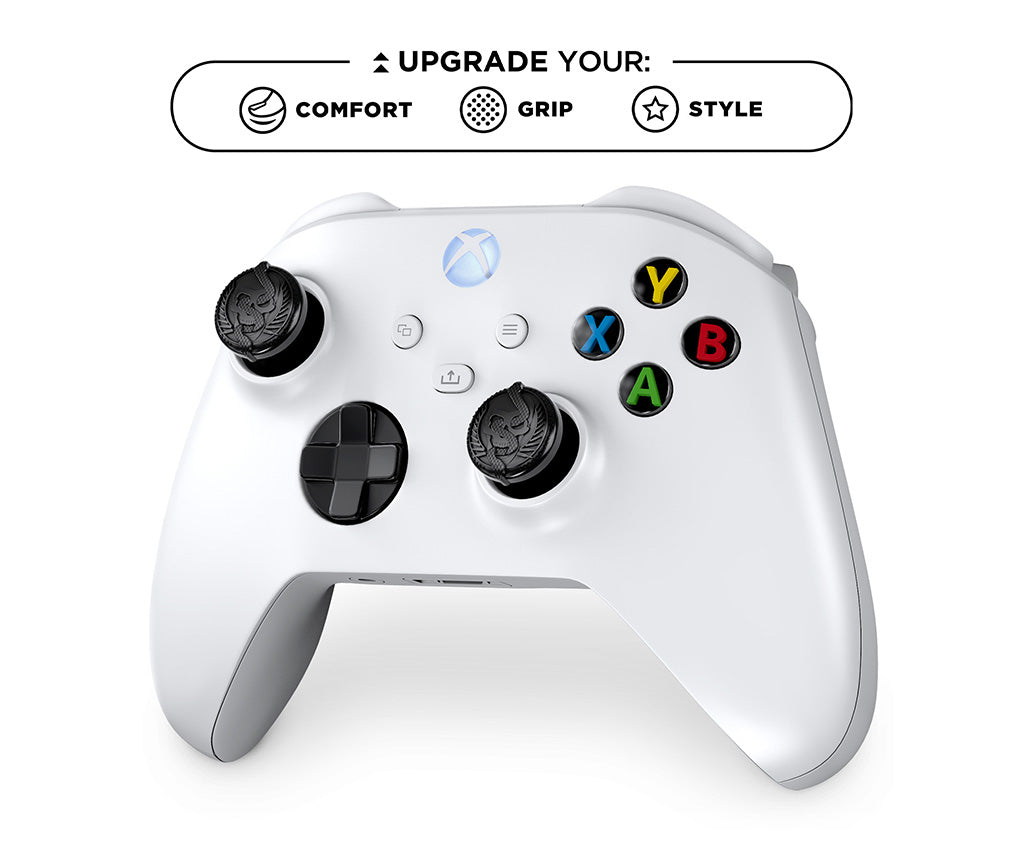 UPGRADE YOUR:
COMFORT GRIP STYLE

Y
X B
A