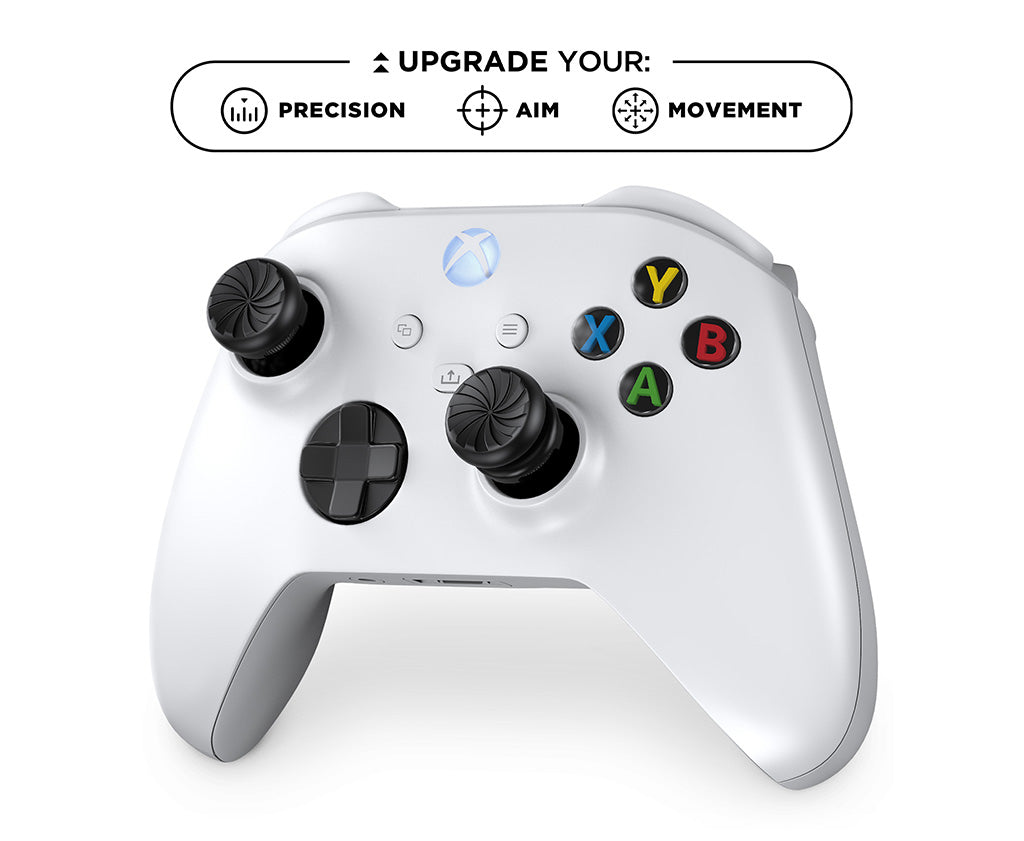 UPGRADE YOUR:
PRECISION AIM MOVEMENT

Y
X B
A