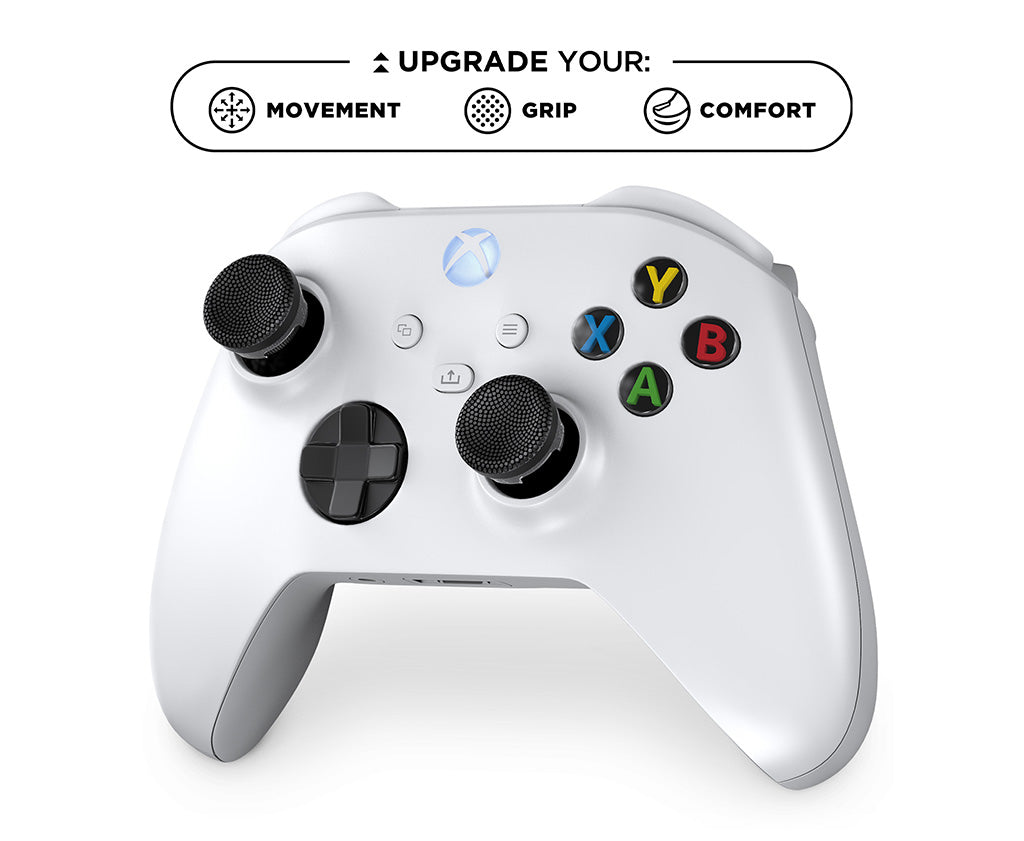 UPGRADE YOUR:
MOVEMENT GRIP COMFORT

Y
X
B
A