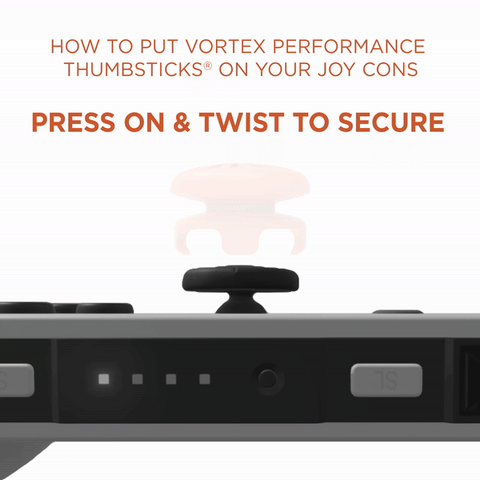 HOW TO PUT VORTEX PERFORMANCE THUMBSTICKS® ON YOUR JOY CONS

PRESS ON & TWIST TO SECURE

SL